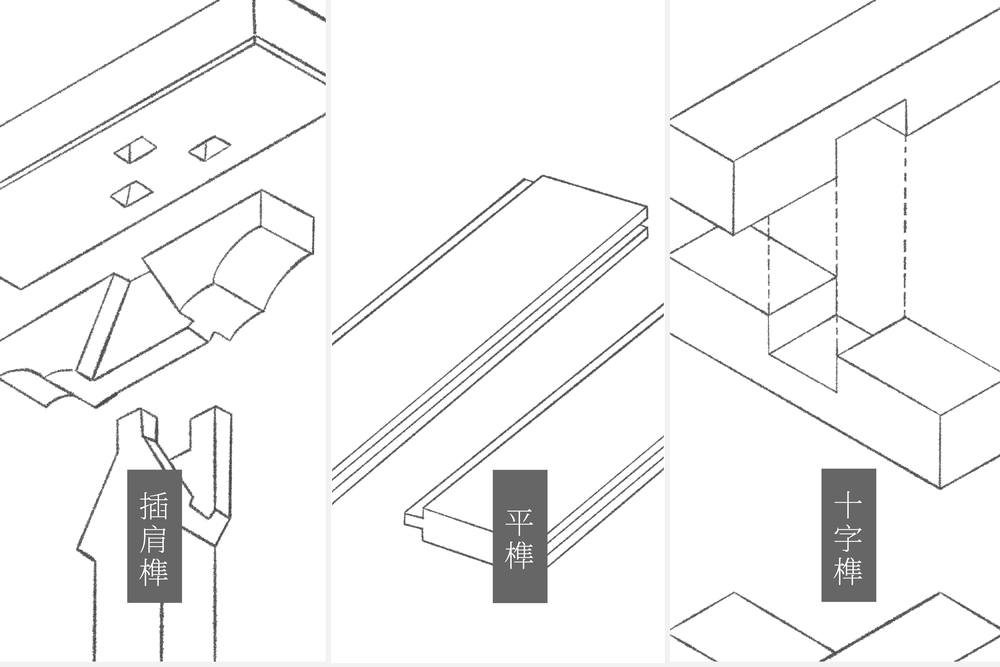 插肩榫

平榫

十字榫