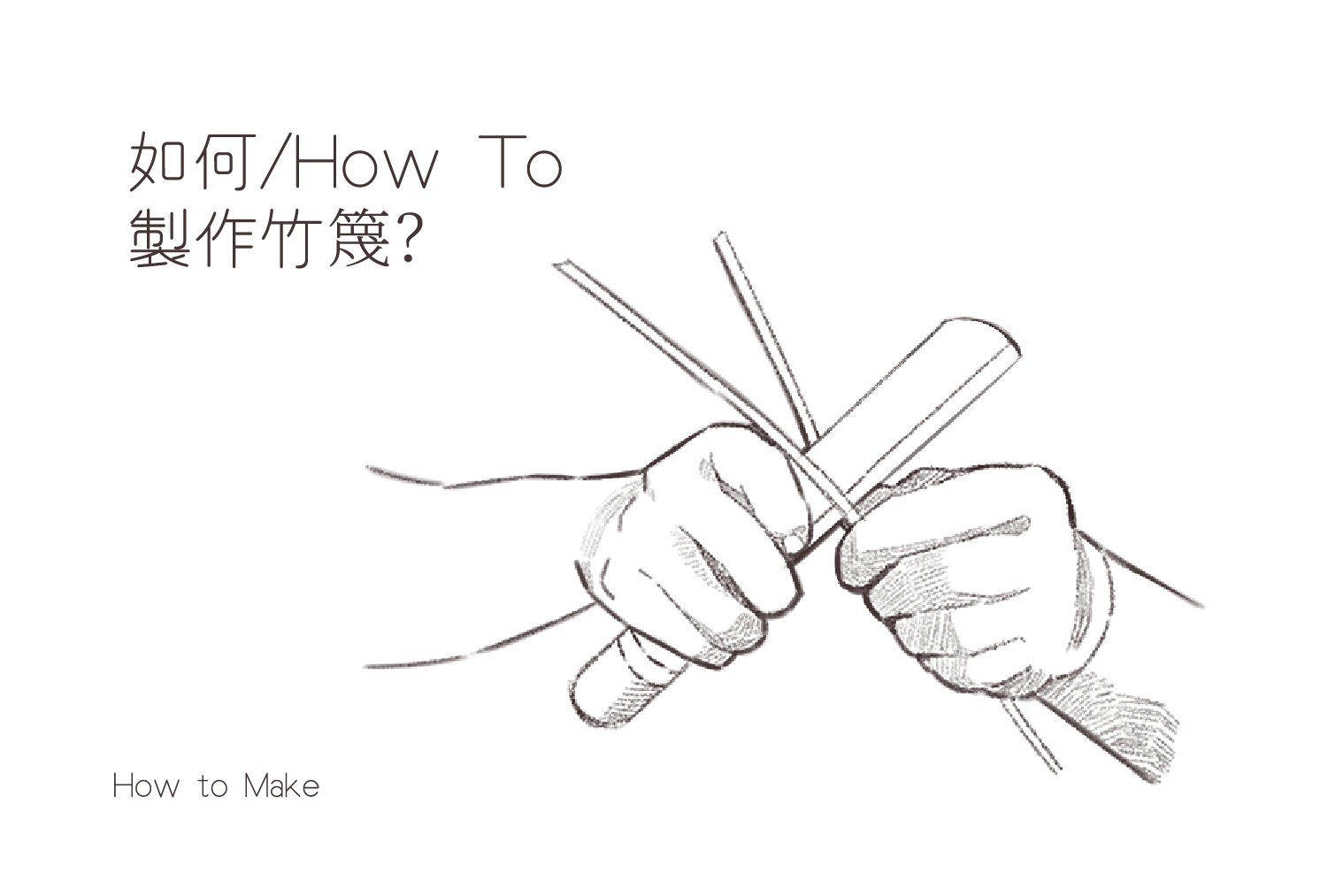 如何/How To
製作竹篾?

How to Make