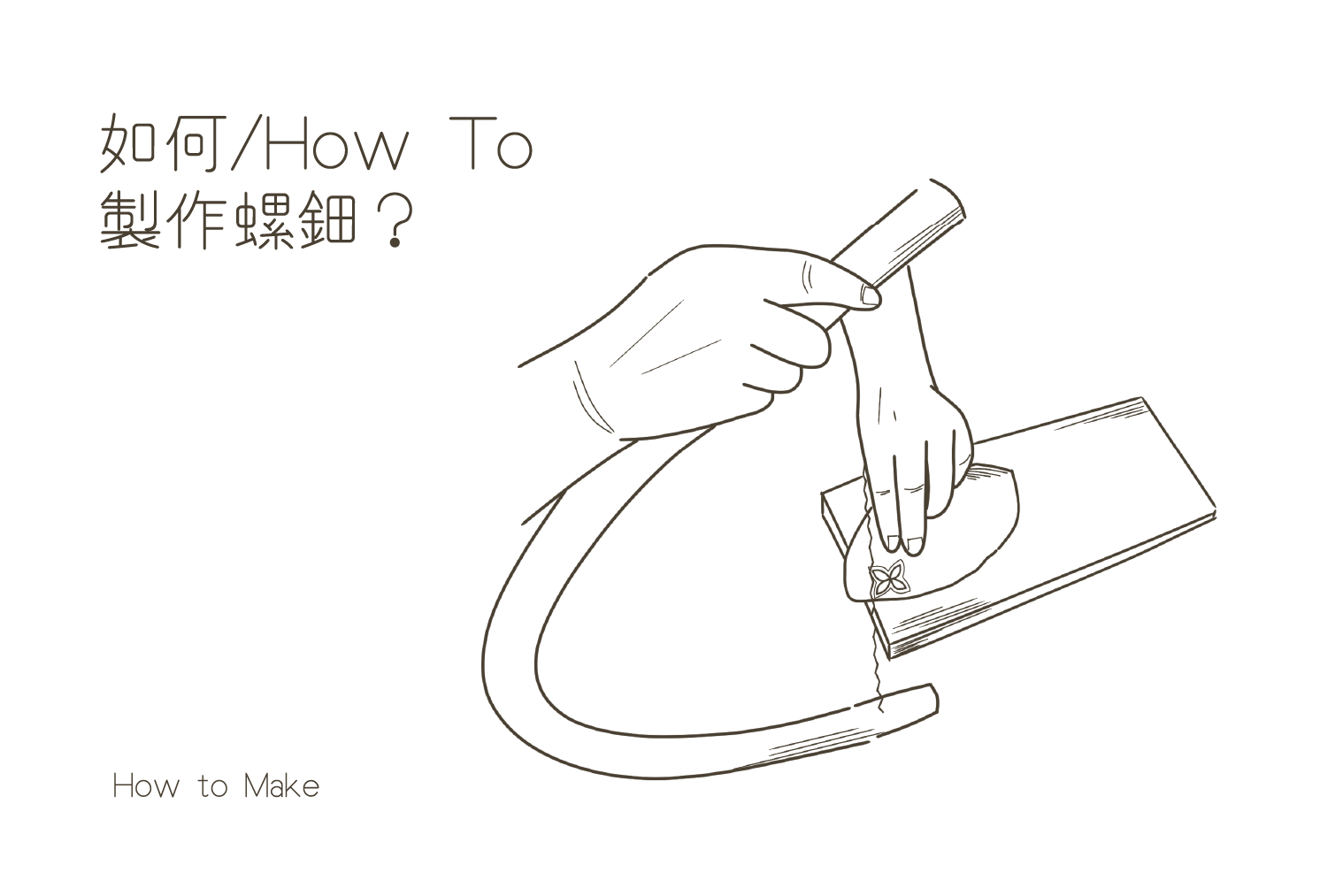 如何/How To
製作螺鈿？

How to Make