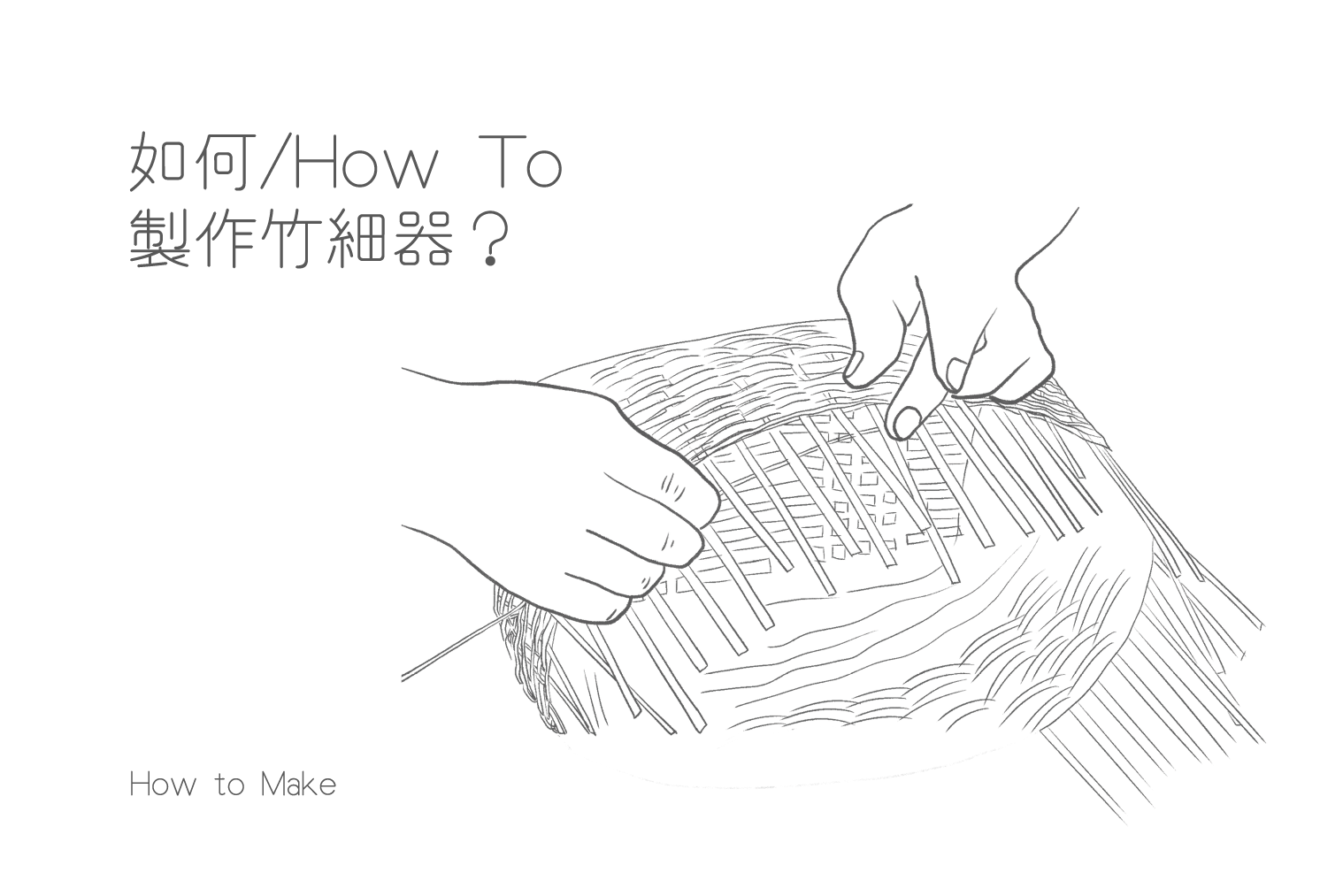 如何/How To
製作竹細器？

How to Make