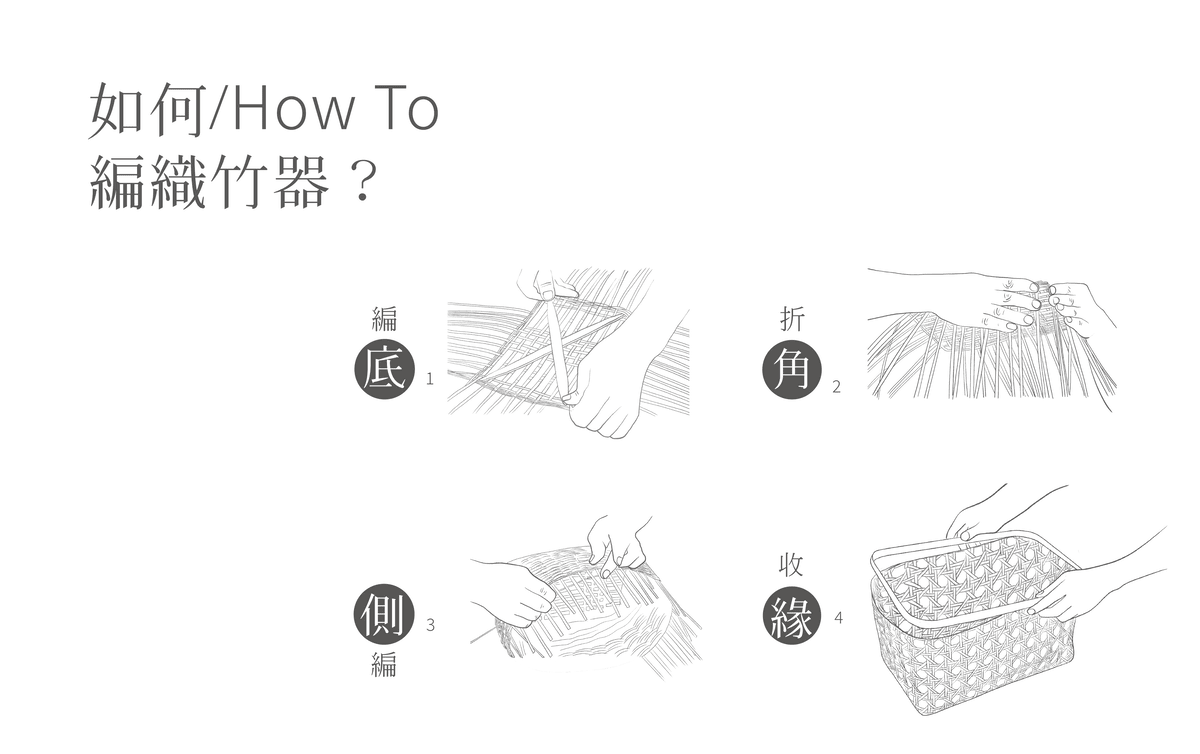 如何/How To
編織竹器？

編
底 1

折
角 2

側 3
編

收
緣 4