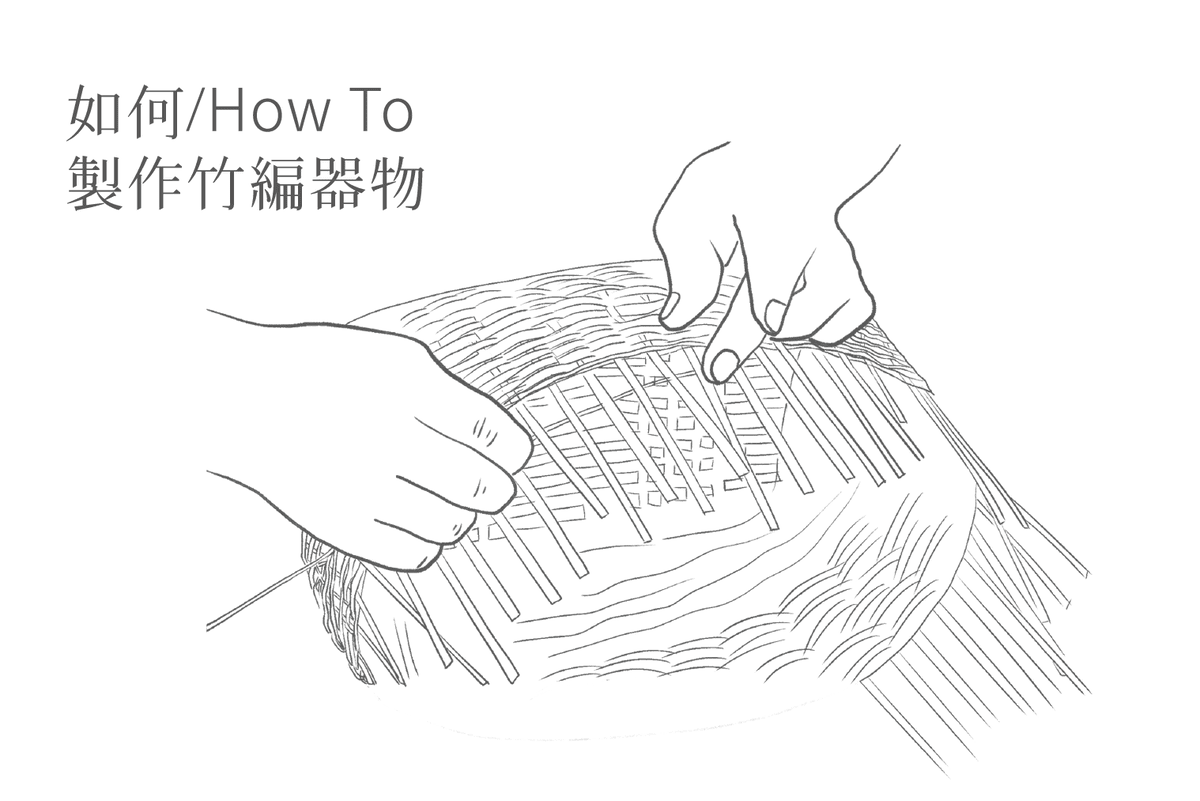 如何/How To
製作竹編器物