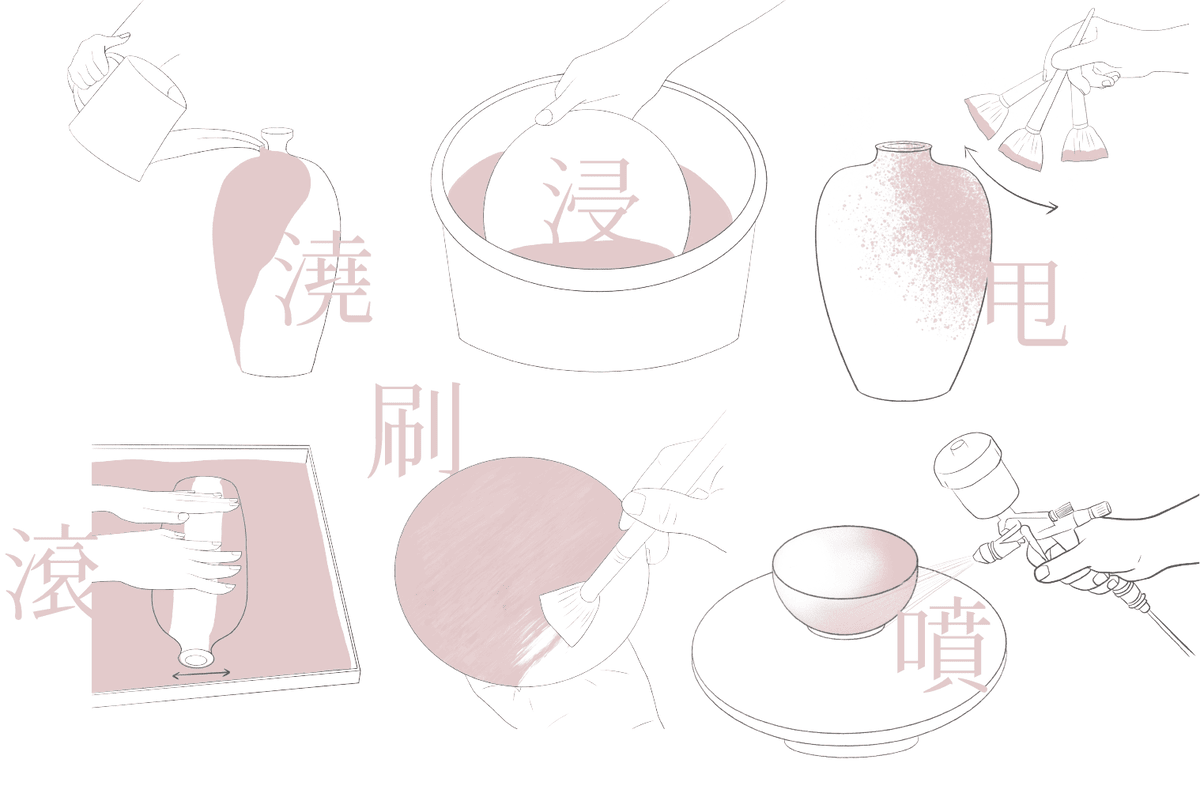 澆

浸

甩

刷

滾

噴