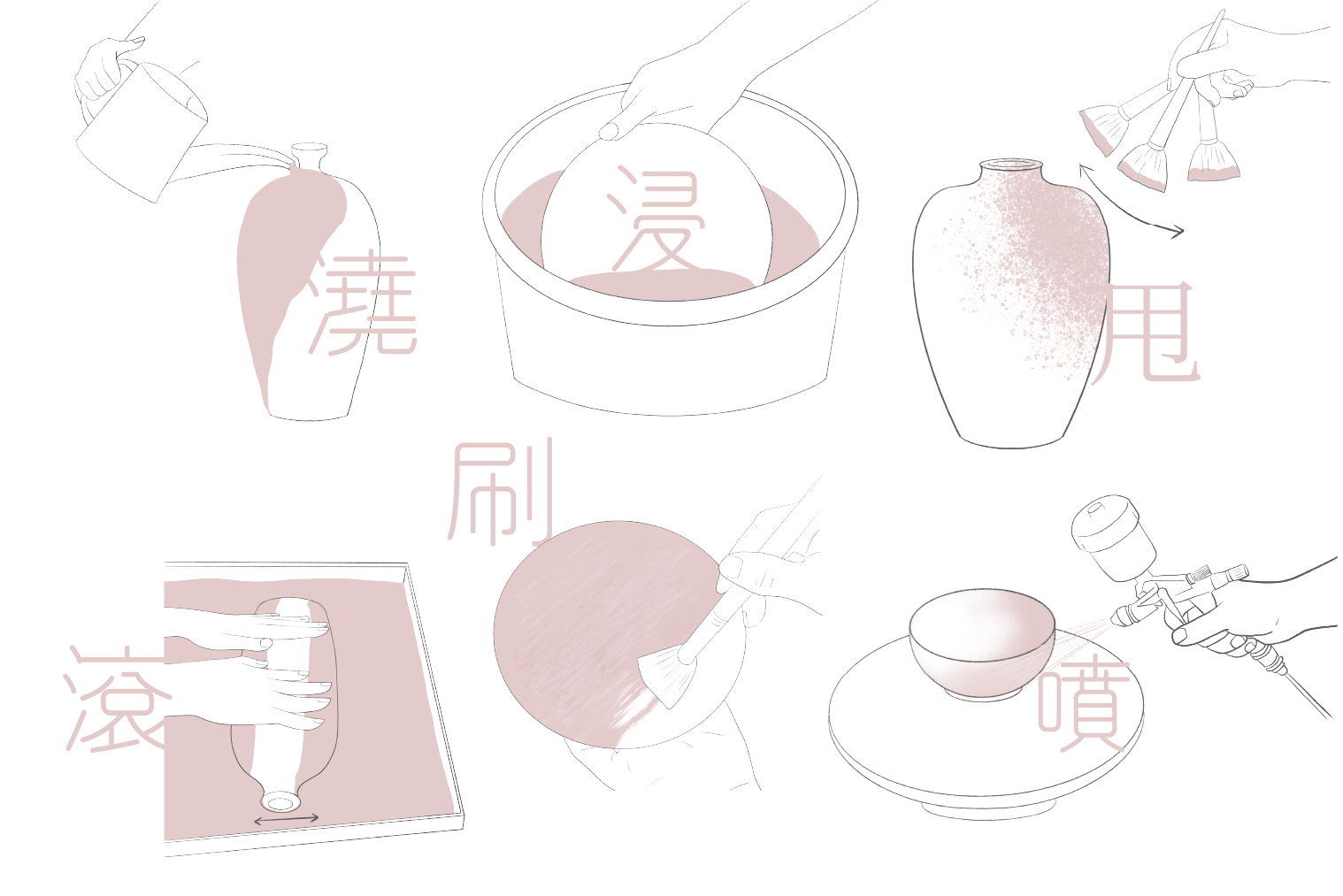 澆
浸
甩
刷
滾
噴