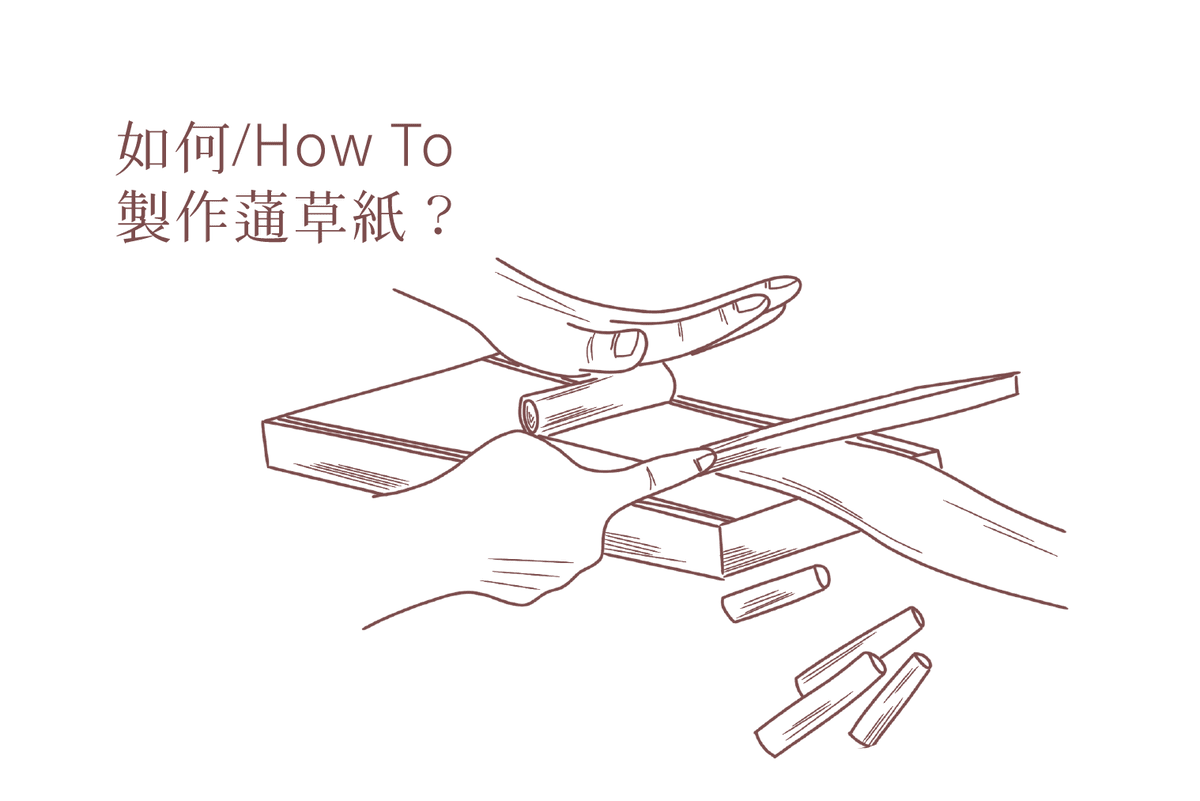 如何/How To
製作蓪草紙？