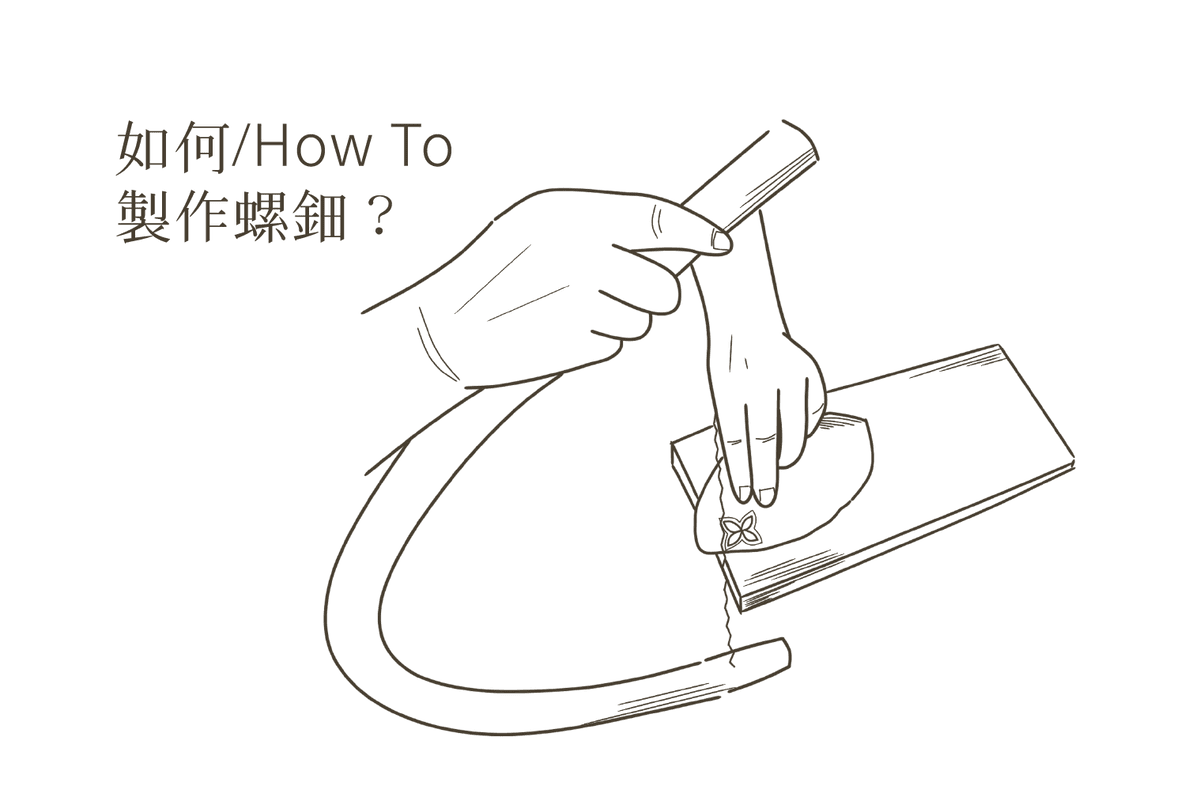 如何/How To
製作螺鈿？